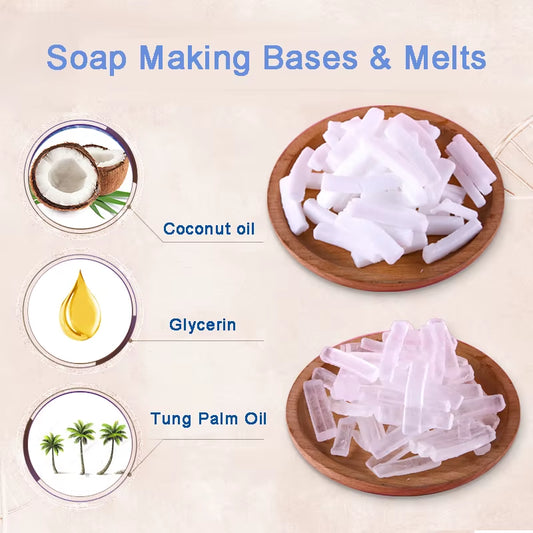 Soap Making Bases & Melts

Coconut oil

Glycerin

Tung Palm Oil